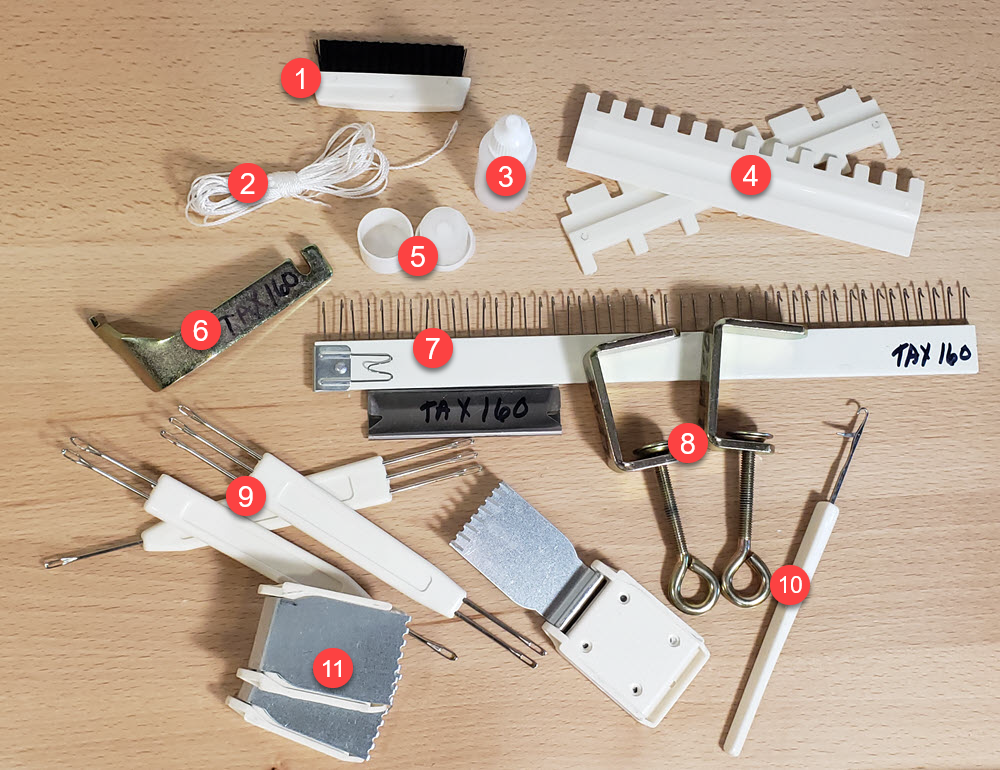 1
2
3
4
5
6
TAX 160
7
TAX 160
TAX 160
8
9
10
11